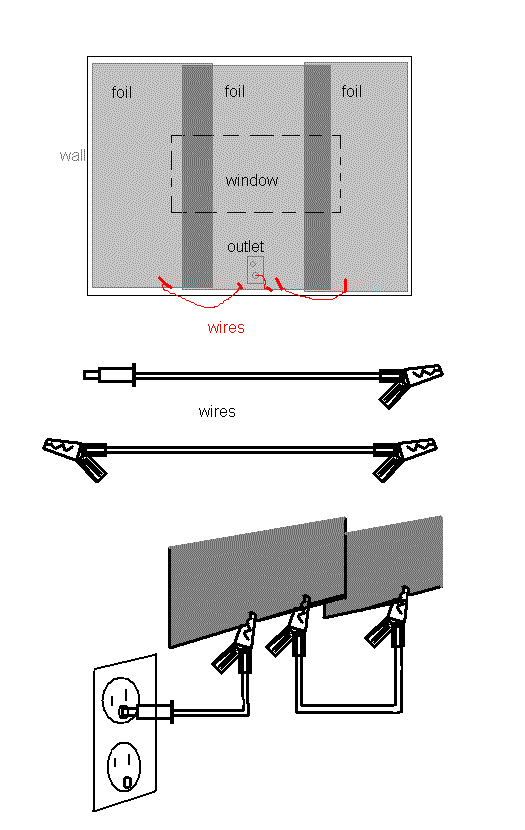 foil

foil

foil

wall

window

outlet

wires

wires